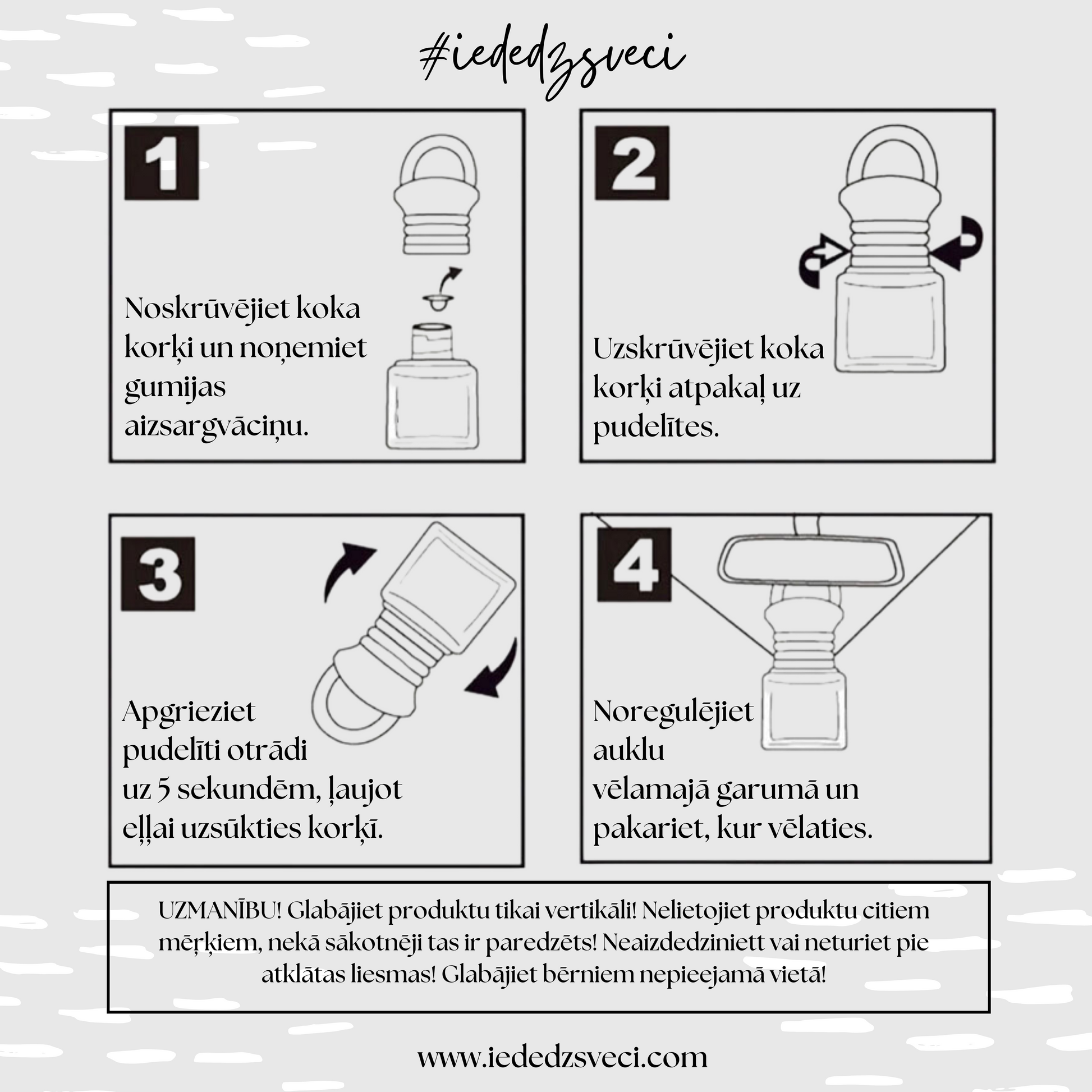 #iededzsveci

1

Noskrūvējiet koka korķi un noņemiet gumijas aizsargvāciņu.

2

Uzskrūvējiet koka korķi atpakaļ uz pudelītes.

3

Apgrieziet pudelīti otrādi uz 5 sekundēm, ļaujot eļļai uzsūkties korķī.

4

Noregulējiet auklu vēlamajā garumā un pakariet, kur vēlaties.

UZMANĪBU! Glabājiet produktu tikai vertikāli! Nelietojiet produktu citiem mērķiem, nekā sākotnēji tas ir paredzēts! Neaizdedziniett vai neturiet pie atklātas liesmas! Glabājiet bērniem nepieejamā vietā!

www.iededzsveci.com