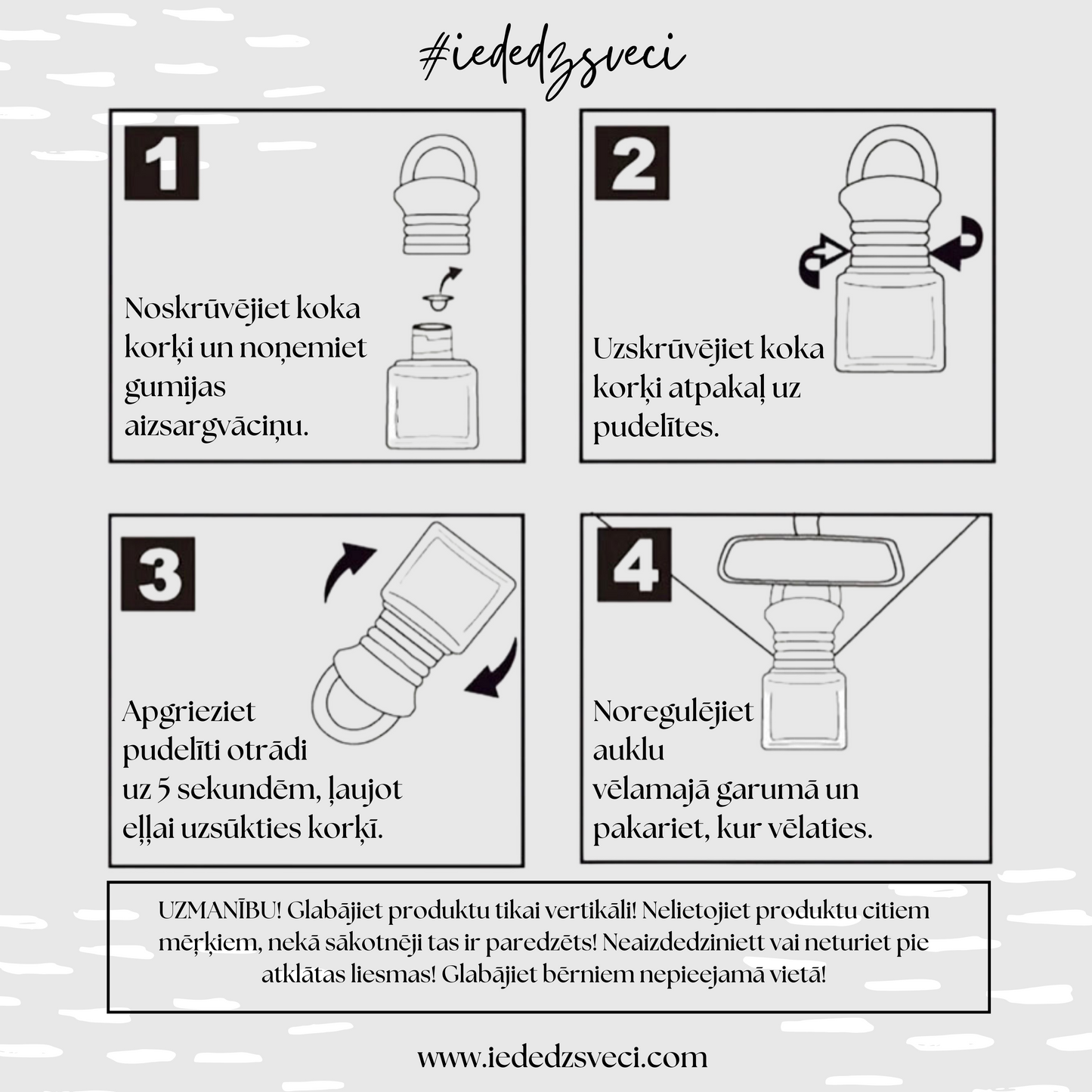 #iededzsveci

1

Noskrūvējiet koka korķi un noņemiet gumijas aizsargvāciņu.

2

Uzskrūvējiet koka korķi atpakaļ uz pudelītes.

3

Apgrieziet pudelīti otrādi uz 5 sekundēm, ļaujot eļļai uzsūkties korķī.

4

Noregulējiet auklu vēlamajā garumā un pakariet, kur vēlaties.

UZMANĪBU! Glabājiet produktu tikai vertikāli! Nelietojiet produktu citiem mērķiem, nekā sākotnēji tas ir paredzēts! Neaizdedziniett vai neturiet pie atklātas liesmas! Glabājiet bērniem nepieejamā vietā!

www.iededzsveci.com